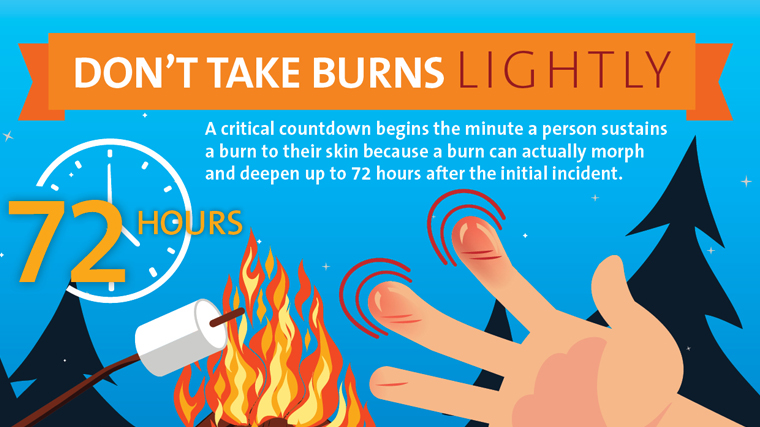 DON'T TAKE BURNS LIGHTLY

A critical countdown begins the minute a person sustains a burn to their skin because a burn can actually morph and deepen up to 72 hours after the initial incident.

72 HOURS