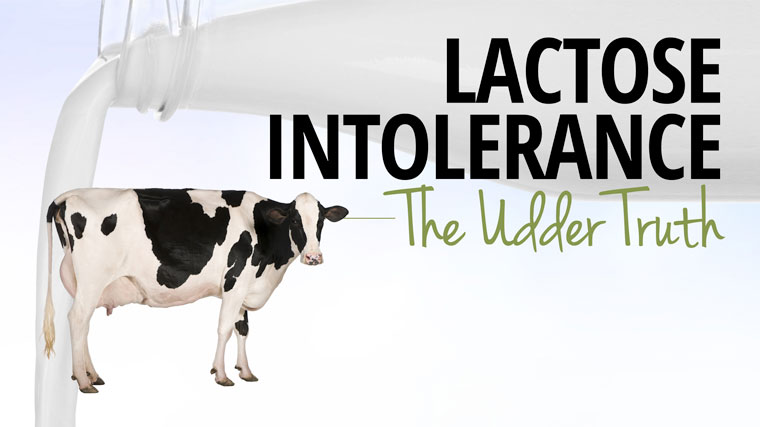 LACTOSE INTOLERANCE
The Udder Truth