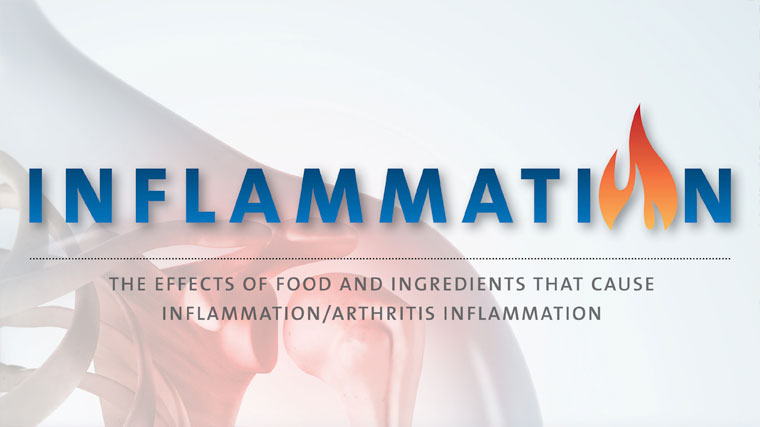 INFLAMMATION

THE EFFECTS OF FOOD AND INGREDIENTS THAT CAUSE INFLAMMATION/ARTHRITIS INFLAMMATION